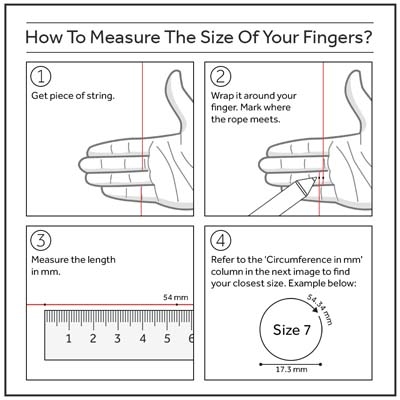 How To Measure The Size Of Your Fingers?

1
Get piece of string.

2
Wrap it around your finger. Mark where the rope meets.

3
Measure the length in mm.

54 mm

1 2 3 4 5 6

4
Refer to the 'Circumference in mm' column in the next image to find your closest size. Example below:

54.34 mm

Size 7

17.3 mm